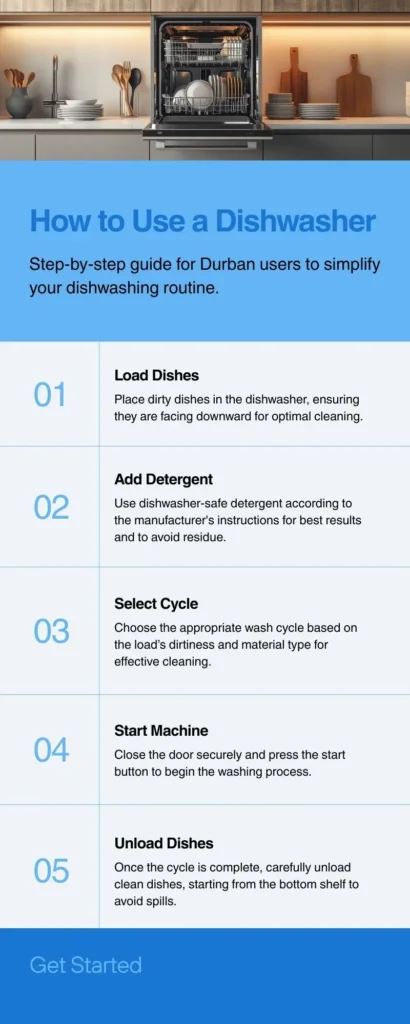 How to Use a Dishwasher

Step-by-step guide for Durban users to simplify your dishwashing routine.

01

Load Dishes

Place dirty dishes in the dishwasher, ensuring they are facing downward for optimal cleaning.

02

Add Detergent

Use dishwasher-safe detergent according to the manufacturer's instructions for best results and to avoid residue.

03

Select Cycle

Choose the appropriate wash cycle based on the load's dirtiness and material type for effective cleaning.

04

Start Machine

Close the door securely and press the start button to begin the washing process.

05

Unload Dishes

Once the cycle is complete, carefully unload clean dishes, starting from the bottom shelf to avoid spills.

Get Started