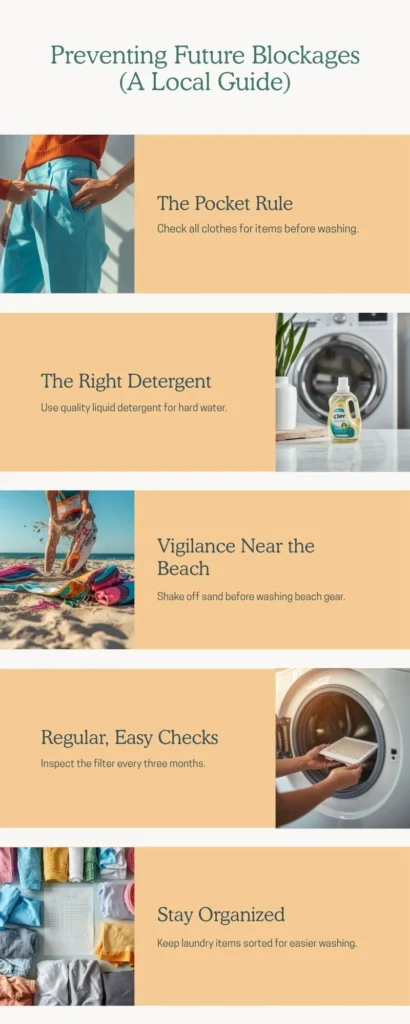 Preventing Future Blockages (A Local Guide)

The Pocket Rule

Check all clothes for items before washing.

The Right Detergent

Use quality liquid detergent for hard water.

Vigilance Near the Beach

Shake off sand before washing beach gear.

Regular, Easy Checks

Inspect the filter every three months.

Stay Organized

Keep laundry items sorted for easier washing.