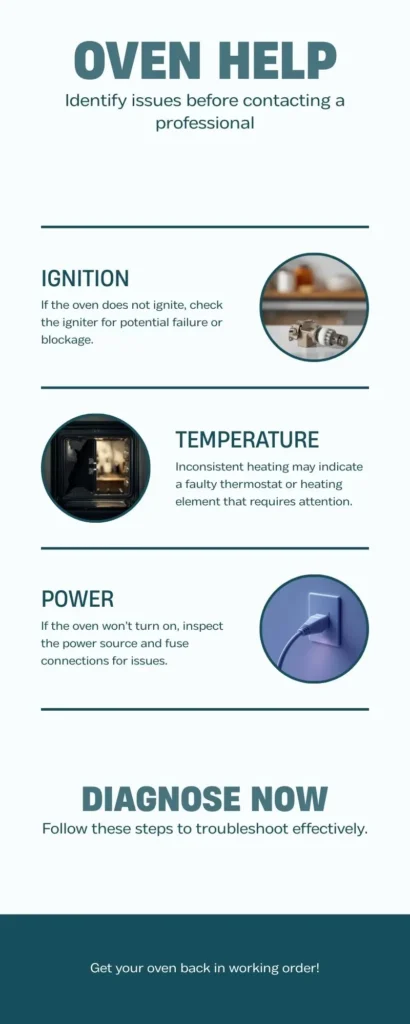 OVEN HELP

Identify issues before contacting a professional

IGNITION

If the oven does not ignite, check the igniter for potential failure or blockage.

TEMPERATURE

Inconsistent heating may indicate a faulty thermostat or heating element that requires attention.

POWER

If the oven won't turn on, inspect the power source and fuse connections for issues.

DIAGNOSE NOW

Follow these steps to troubleshoot effectively.

Get your oven back in working order!