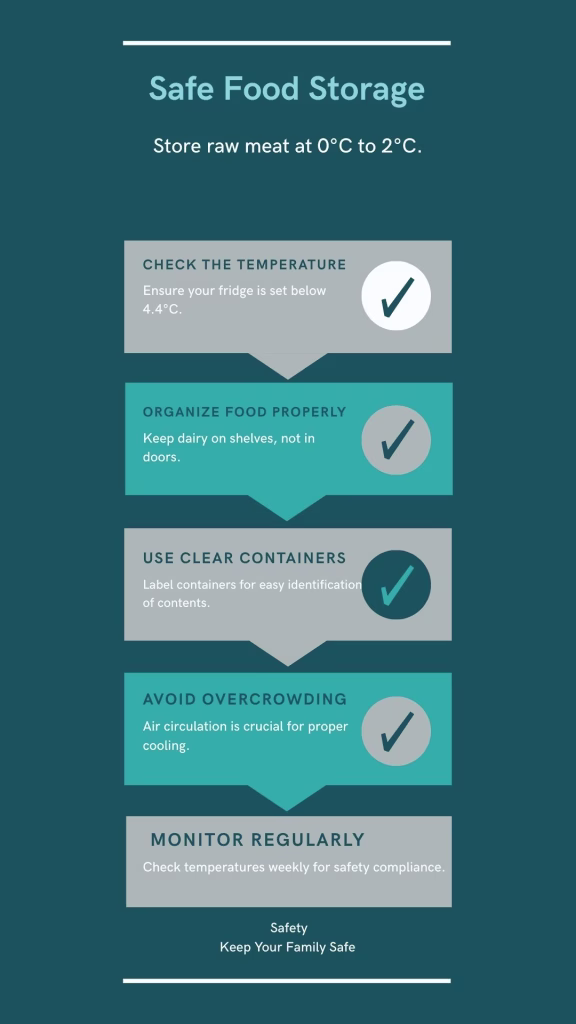 Safe Food Storage

Store raw meat at 0°C to 2°C.

CHECK THE TEMPERATURE

Ensure your fridge is set below 4.4°C.

ORGANIZE FOOD PROPERLY

Keep dairy on shelves, not in doors.

USE CLEAR CONTAINERS

Label containers for easy identification of contents.

AVOID OVERCROWDING

Air circulation is crucial for proper cooling.

MONITOR REGULARLY

Check temperatures weekly for safety compliance.

Safety
Keep Your Family Safe