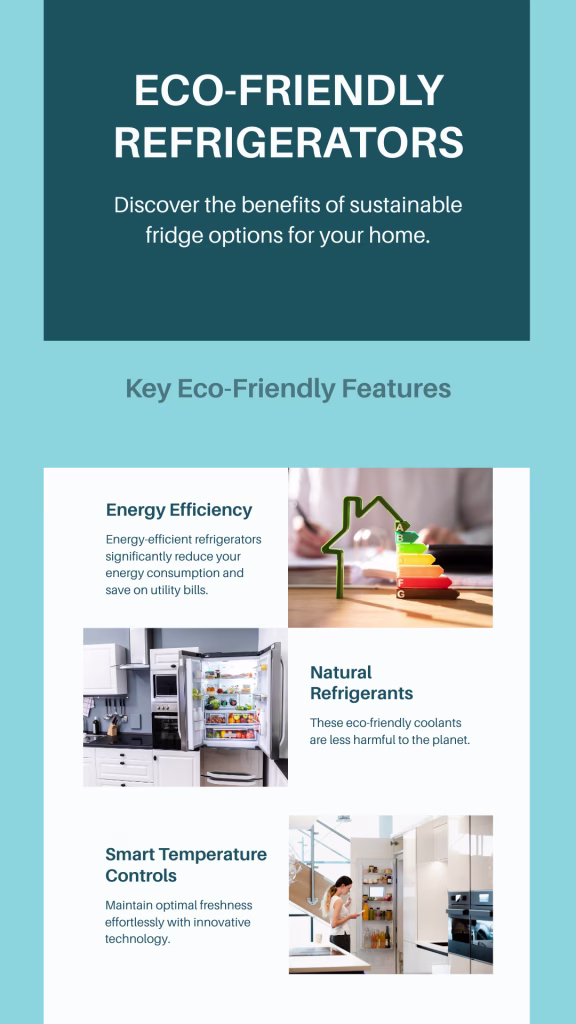 ECO-FRIENDLY REFRIGERATORS

Discover the benefits of sustainable fridge options for your home.

Key Eco-Friendly Features

Energy Efficiency

Energy-efficient refrigerators significantly reduce your energy consumption and save on utility bills.

A
B
C
D
E
F
G

Natural Refrigerants

These eco-friendly coolants are less harmful to the planet.

Smart Temperature Controls

Maintain optimal freshness effortlessly with innovative technology.