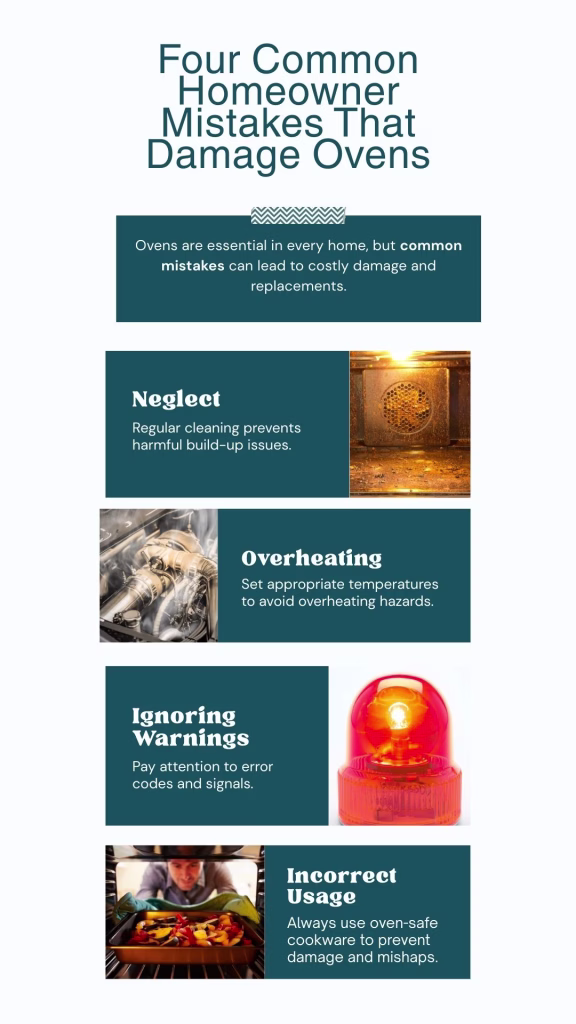 Four Common Homeowner Mistakes That Damage Ovens

Ovens are essential in every home, but common mistakes can lead to costly damage and replacements.

Neglect

Regular cleaning prevents harmful build-up issues.

Overheating

Set appropriate temperatures to avoid overheating hazards.

Ignoring Warnings

Pay attention to error codes and signals.

Incorrect Usage

Always use oven-safe cookware to prevent damage and mishaps.