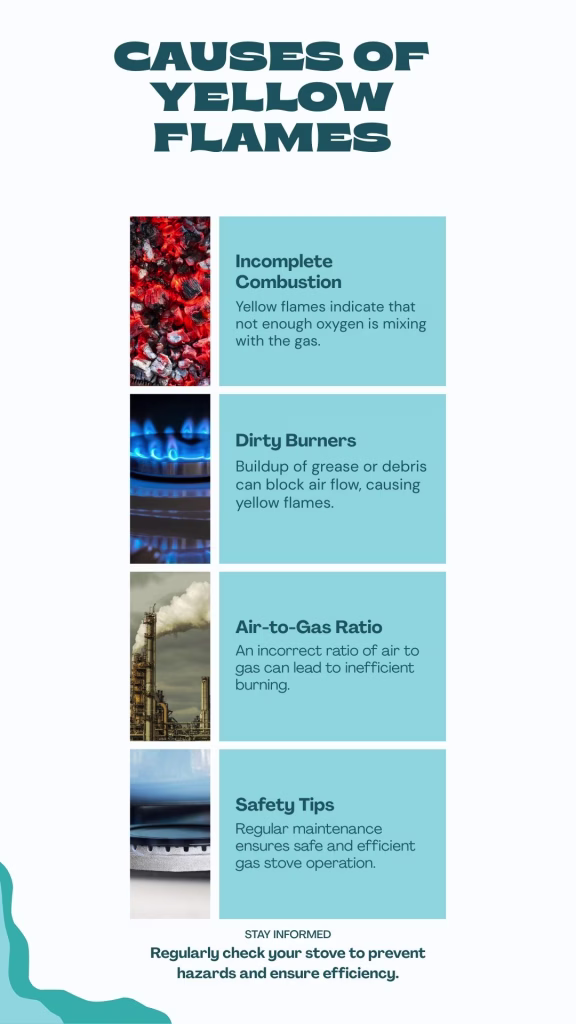 CAUSES OF YELLOW FLAMES

Incomplete Combustion
Yellow flames indicate that not enough oxygen is mixing with the gas.

Dirty Burners
Buildup of grease or debris can block air flow, causing yellow flames.

Air-to-Gas Ratio
An incorrect ratio of air to gas can lead to inefficient burning.

Safety Tips
Regular maintenance ensures safe and efficient gas stove operation.

STAY INFORMED
Regularly check your stove to prevent hazards and ensure efficiency.