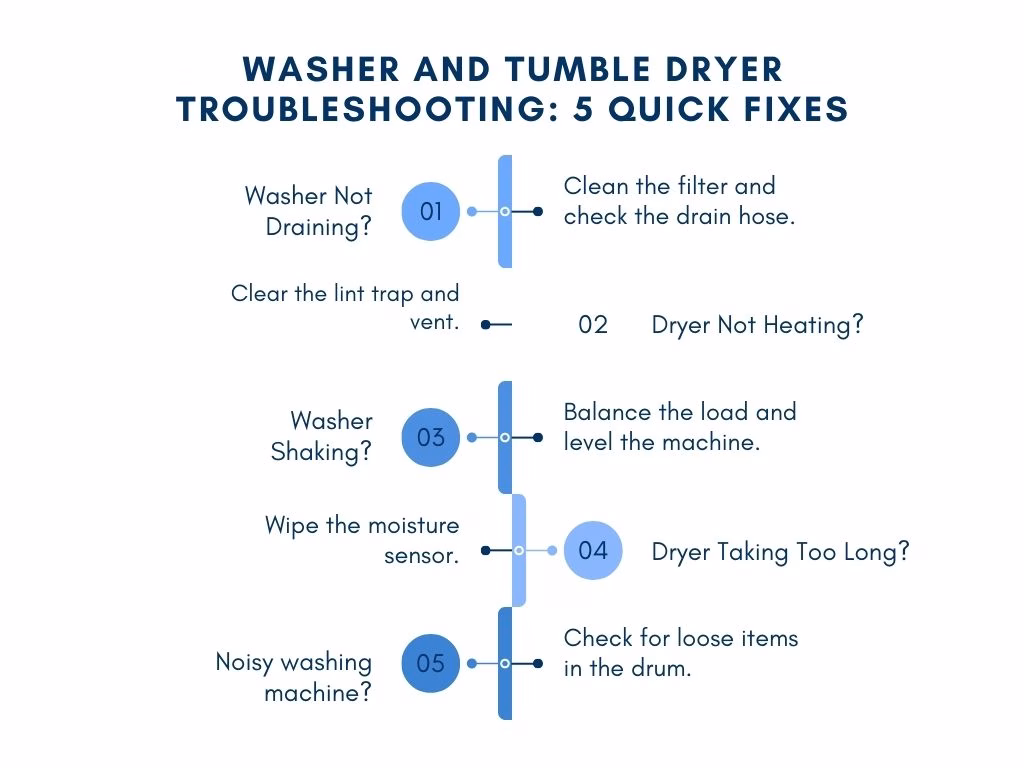 WASHER AND TUMBLE DRYER TROUBLESHOOTING: 5 QUICK FIXES

Washer Not Draining?

01

Clean the filter and check the drain hose.

Clear the lint trap and vent.

02

Dryer Not Heating?

Washer Shaking?

03

Balance the load and level the machine.

Wipe the moisture sensor.

04

Dryer Taking Too Long?

Noisy washing machine?

05

Check for loose items in the drum.