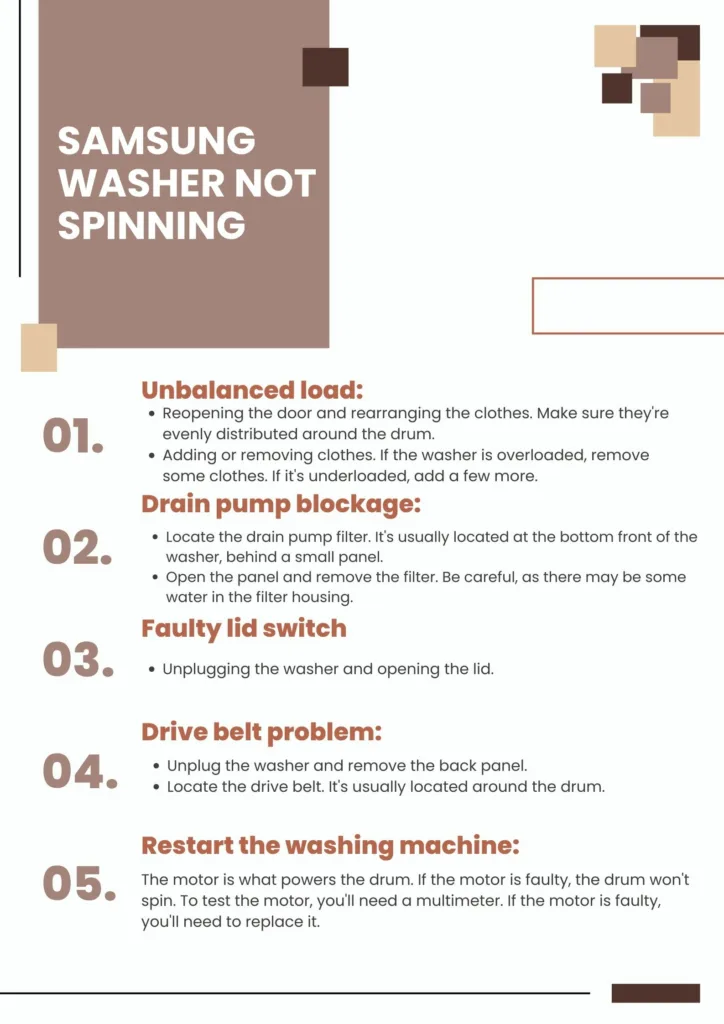 SAMSUNG WASHER NOT SPINNING

01.

Unbalanced load:

- Reopening the door and rearranging the clothes. Make sure they're evenly distributed around the drum.
- Adding or removing clothes. If the washer is overloaded, remove some clothes. If it's underloaded, add a few more.

02.

Drain pump blockage:

- Locate the drain pump filter. It's usually located at the bottom front of the washer, behind a small panel.
- Open the panel and remove the filter. Be careful, as there may be some water in the filter housing.

03.

Faulty lid switch

- Unplugging the washer and opening the lid.

04.

Drive belt problem:

- Unplug the washer and remove the back panel.
- Locate the drive belt. It's usually located around the drum.

05.

Restart the washing machine:

The motor is what powers the drum. If the motor is faulty, the drum won't spin. To test the motor, you'll need a multimeter. If the motor is faulty, you'll need to replace it.